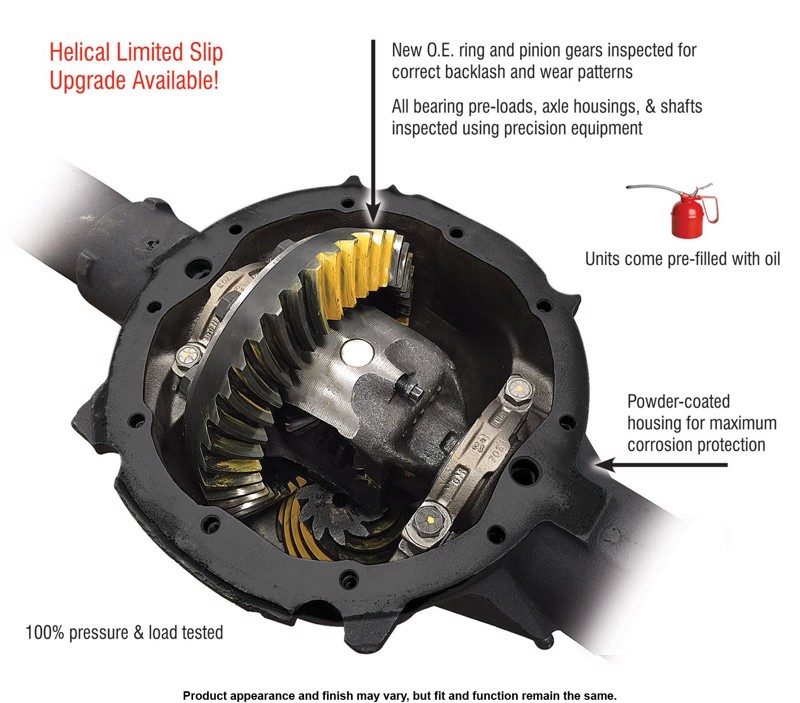 Helical Limited Slip Upgrade Available!

New O.E. ring and pinion gears inspected for correct backlash and wear patterns

All bearing pre-loads, axle housings, & shafts inspected using precision equipment

Units come pre-filled with oil

Powder-coated housing for maximum corrosion protection

100% pressure & load tested

Product appearance and finish may vary, but fit and function remain the same.